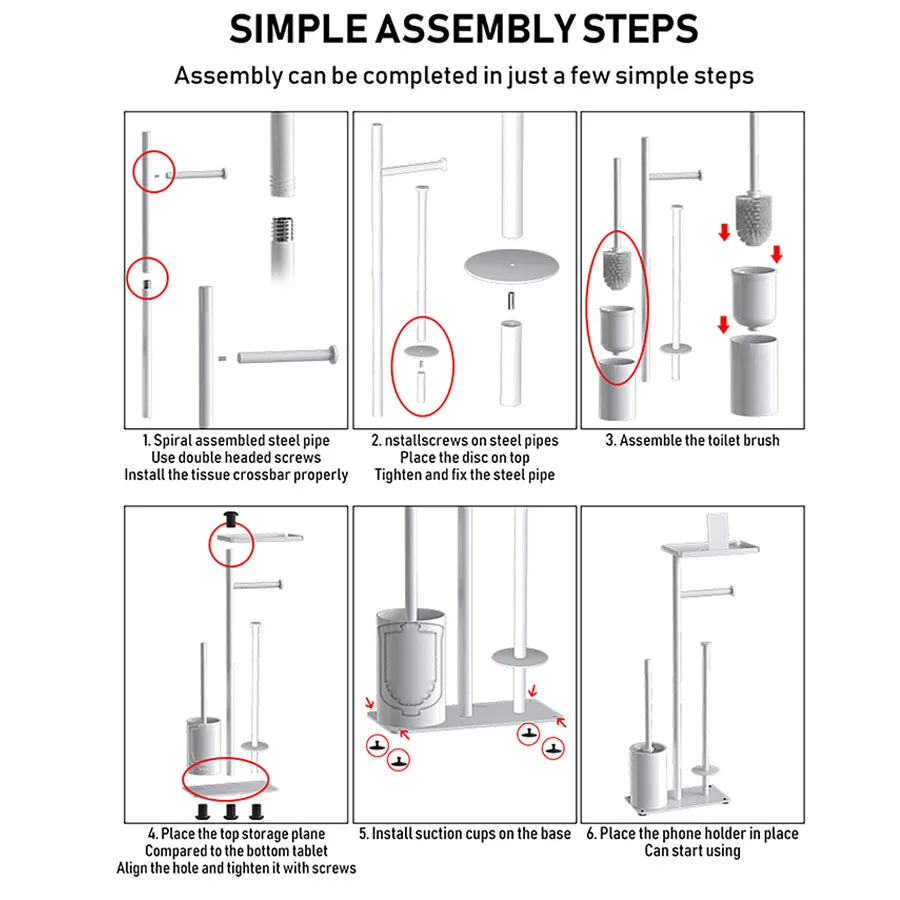 SIMPLE ASSEMBLY STEPS

Assembly can be completed in just a few simple steps

1. Spiral assembled steel pipe
Use double headed screws
Install the tissue crossbar properly

2. nstallscrews on steel pipes
Place the disc on top
Tighten and fix the steel pipe

3. Assemble the toilet brush

4. Place the top storage plane
Compared to the bottom tablet
Align the hole and tighten it with screws

5. Install suction cups on the base

6. Place the phone holder in place
Can start using