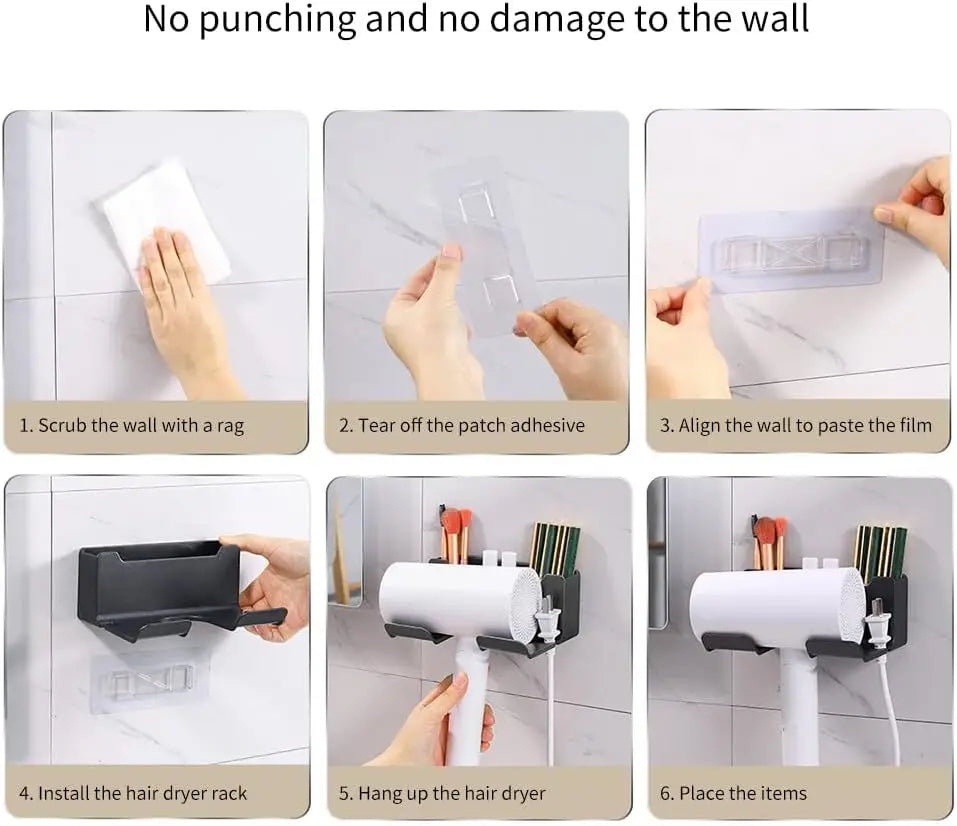 No punching and no damage to the wall

1. Scrub the wall with a rag

2. Tear off the patch adhesive

3. Align the wall to paste the film

4. Install the hair dryer rack

5. Hang up the hair dryer

6. Place the items