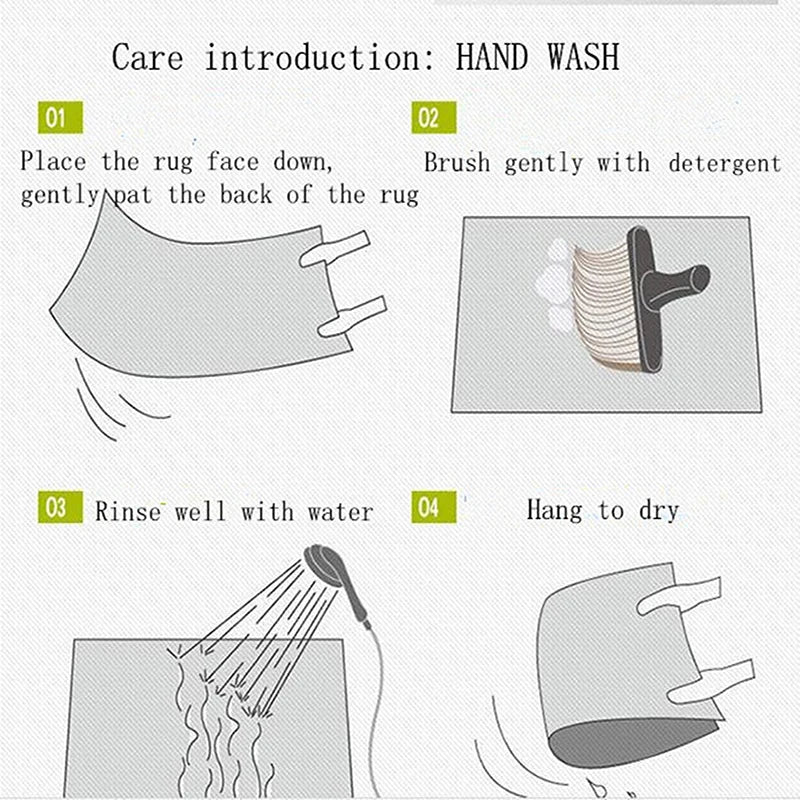 Care introduction: HAND WASH

01
Place the rug face down, gently pat the back of the rug

02
Brush gently with detergent

03
Rinse well with water

04
Hang to dry