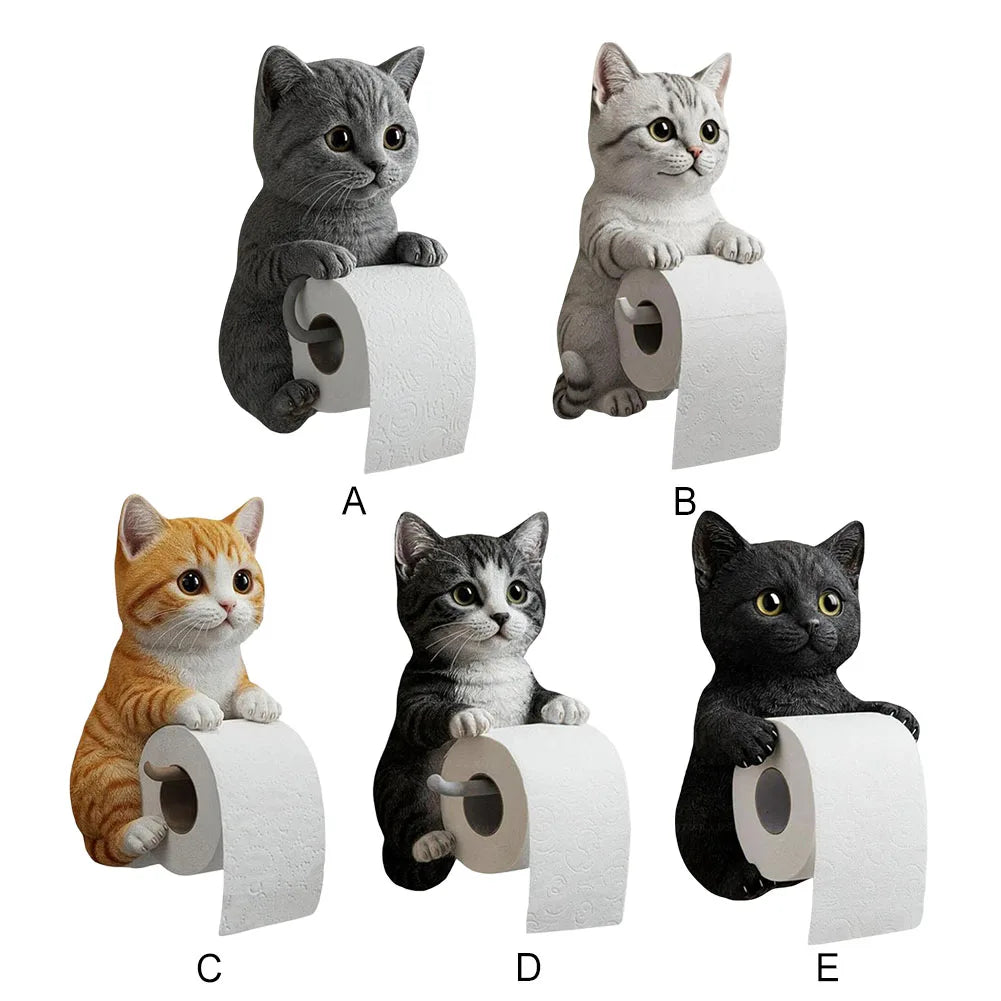 A
B
C
D
E