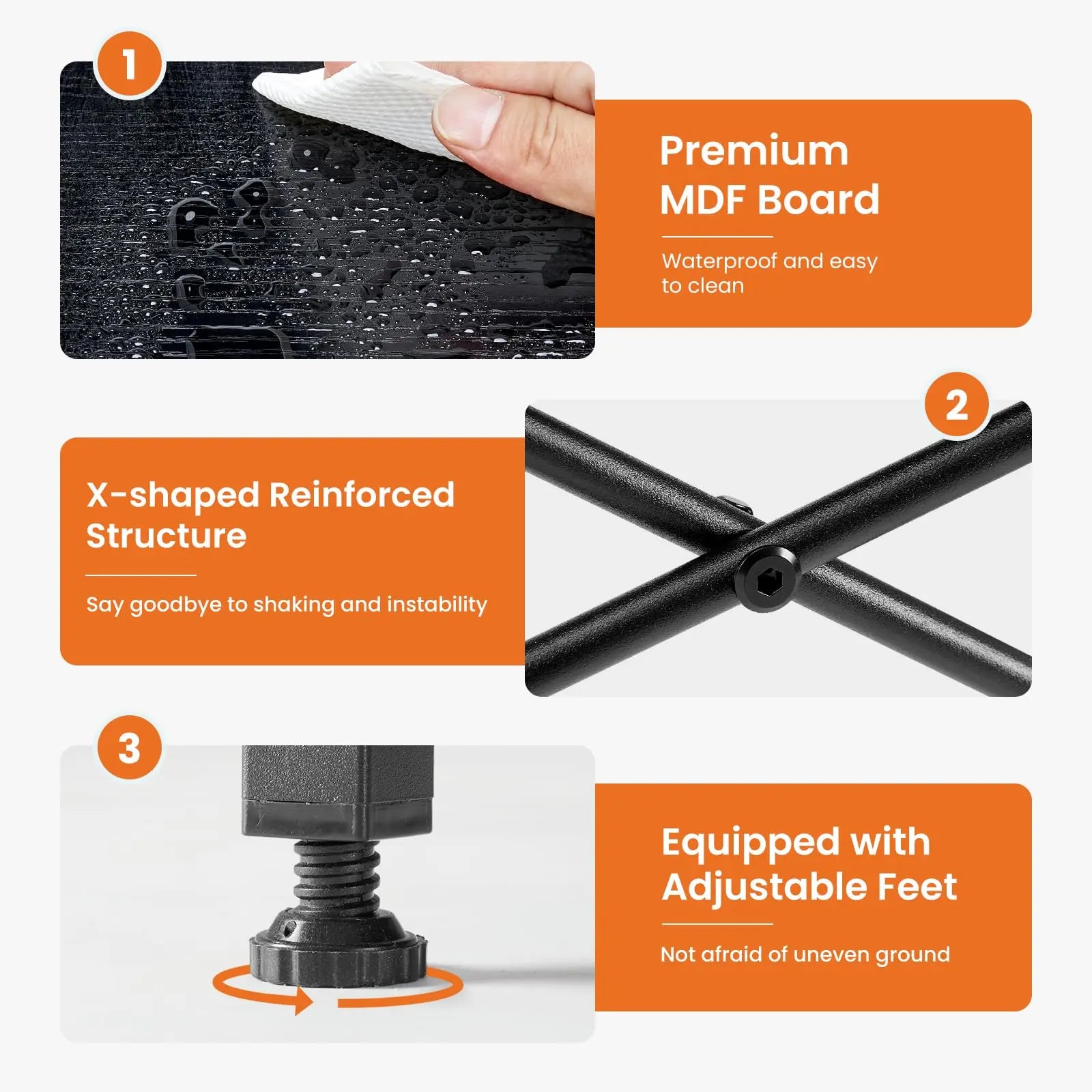 1

Premium MDF Board

Waterproof and easy to clean

2

X-shaped Reinforced Structure

Say goodbye to shaking and instability

3

Equipped with Adjustable Feet

Not afraid of uneven ground